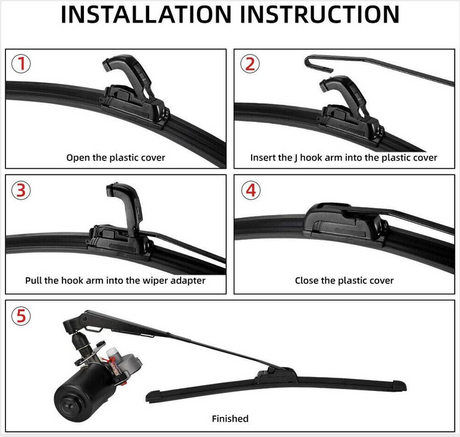 INSTALLATION INSTRUCTION

1

Open the plastic cover

2

Insert the J hook arm into the plastic cover

3

Pull the hook arm into the wiper adapter

4

Close the plastic cover

5

Finished