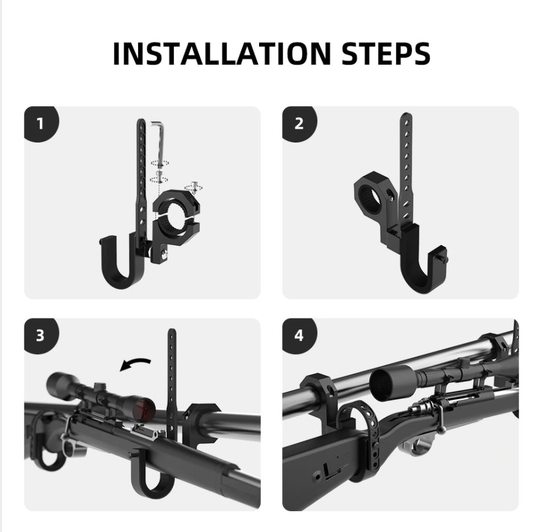 INSTALLATION STEPS

1

2

3

4